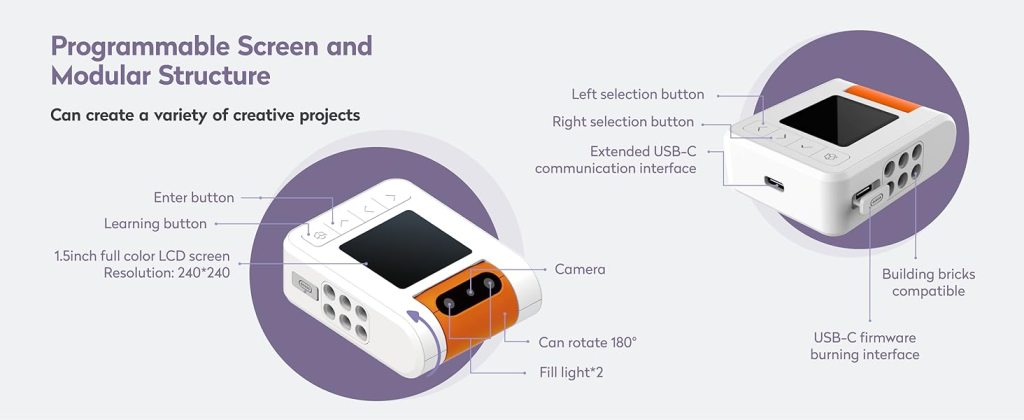 Programmable Screen and Modular Structure

Can create a variety of creative projects

Enter button

Learning button

1.5inch full color LCD screen
Resolution: 240*240

Camera

Can rotate 180°

Fill light*2

Left selection button

Right selection button

Extended USB-C
communication interface

Building bricks
compatible

USB-C firmware
burning interface