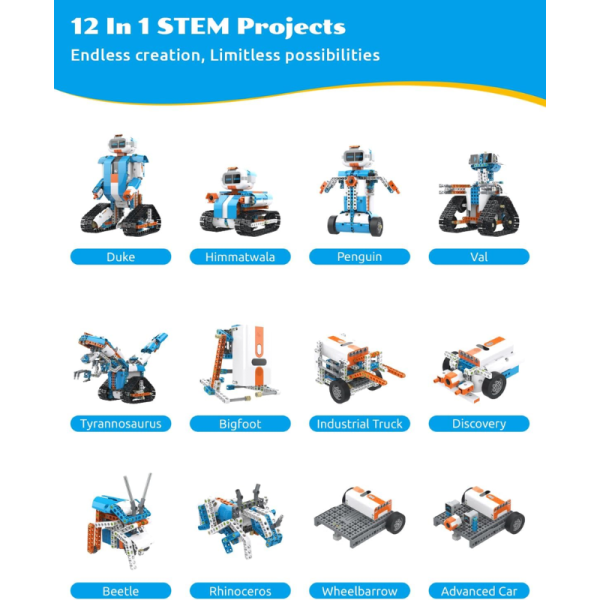 12 In 1 STEM Projects
Endless creation, Limitless possibilities

Duke
Himmatwala
Penguin
Val

Tyrannosaurus
Bigfoot
Industrial Truck
Discovery

Beetle
Rhinoceros
Wheelbarrow
Advanced Car