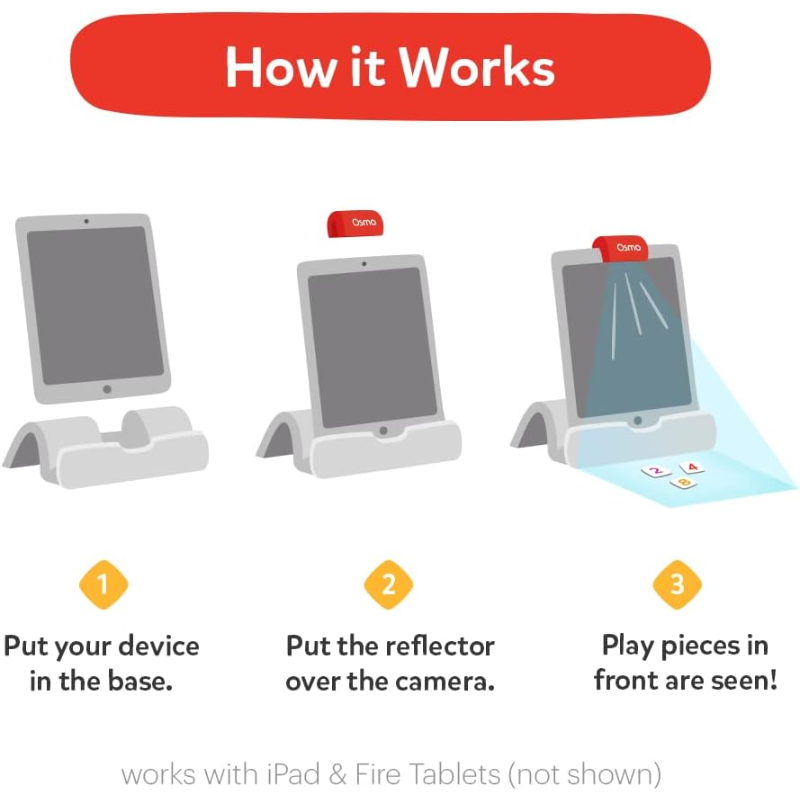 How it Works

Osmo

Osmo

2 4 8

1

Put your device in the base.

2

Put the reflector over the camera.

3

Play pieces in front are seen!

works with iPad & Fire Tablets (not shown)