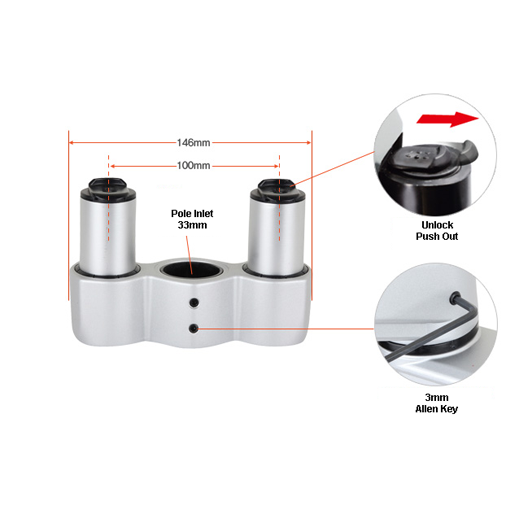 146mm

100mm

Pole Inlet
33mm

Unlock
Push Out

3mm
Allen Key